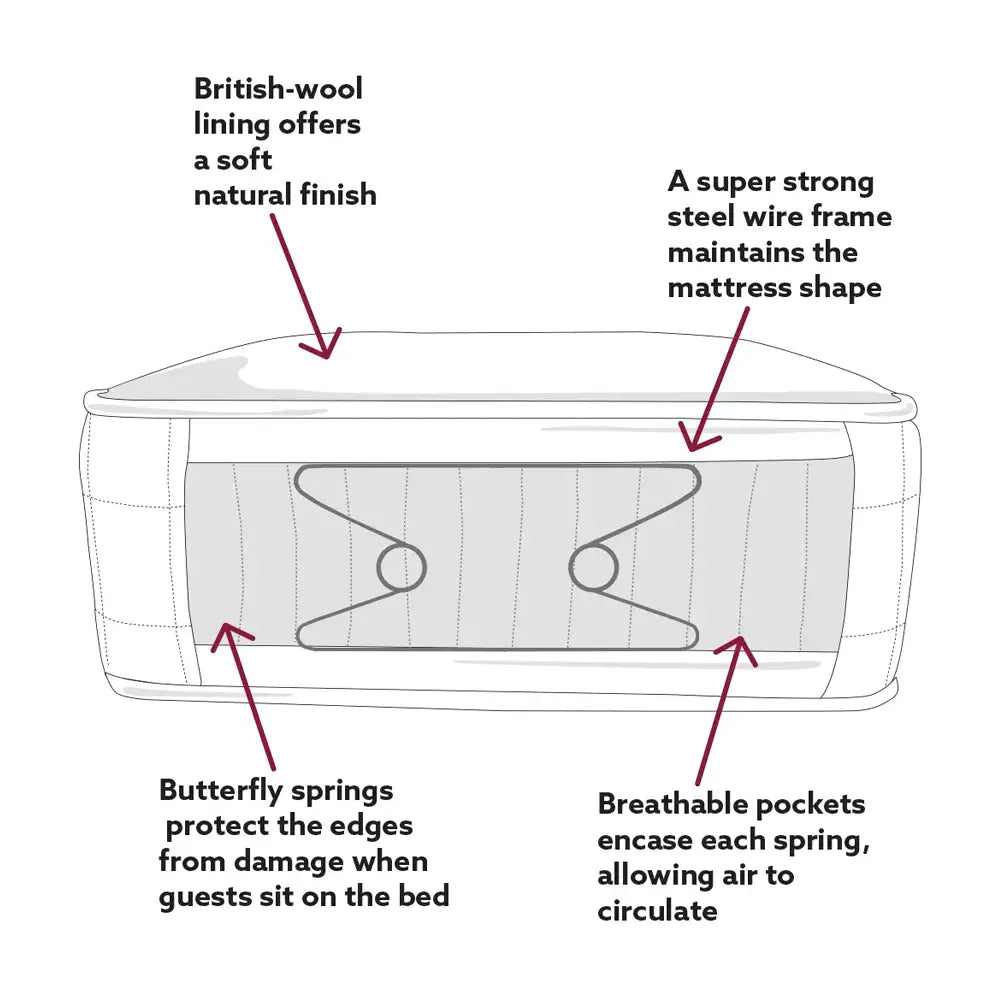 British-wool lining offers a soft natural finish

A super strong steel wire frame maintains the mattress shape

Butterfly springs protect the edges from damage when guests sit on the bed

Breathable pockets encase each spring, allowing air to circulate