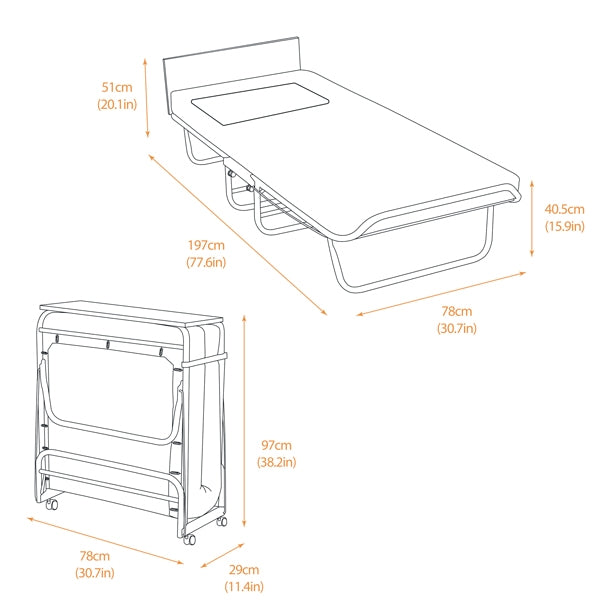 51cm
(20.1in)

40.5cm
(15.9in)

197cm
(77.6in)

78cm
(30.7in)

97cm
(38.2in)

78cm
(30.7in)

29cm
(11.4in)