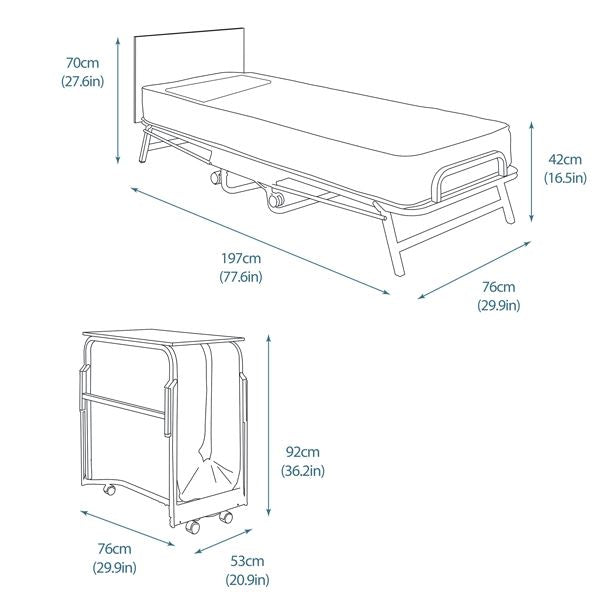 70cm
(27.6in)

42cm
(16.5in)

197cm
(77.6in)

76cm
(29.9in)

92cm
(36.2in)

76cm
(29.9in)

53cm
(20.9in)