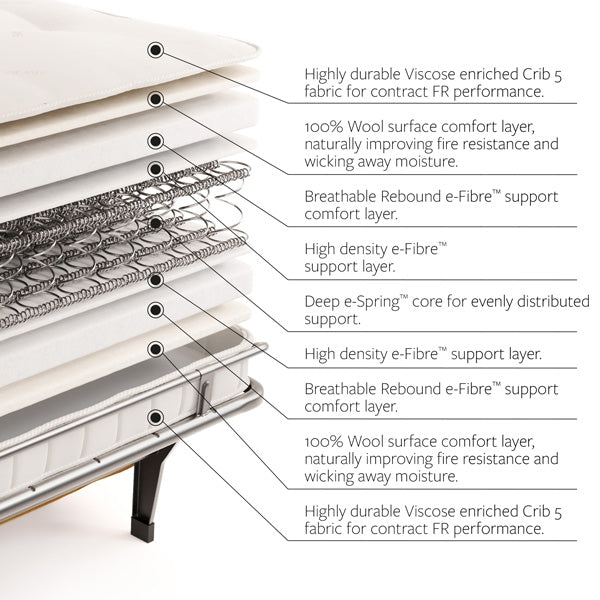 Highly durable Viscose enriched Crib 5 fabric for contract FR performance.

100% Wool surface comfort layer, naturally improving fire resistance and wicking away moisture.

Breathable Rebound e-Fibre™ support comfort layer.

High density e-Fibre™ support layer.

Deep e-Spring™ core for evenly distributed support.

High density e-Fibre™ support layer.

Breathable Rebound e-Fibre™ support comfort layer.

100% Wool surface comfort layer, naturally improving fire resistance and wicking away moisture.

Highly durable Viscose enriched Crib 5 fabric for contract FR performance.