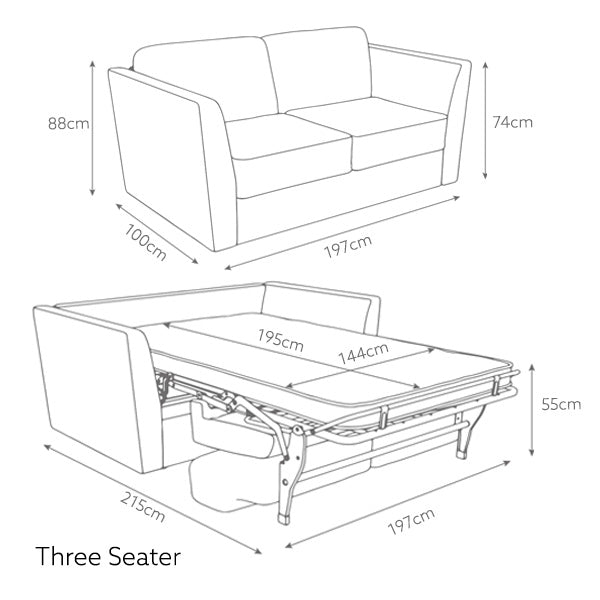 88cm
74cm
100cm
197cm
195cm
144cm
55cm
215cm
197cm
Three Seater