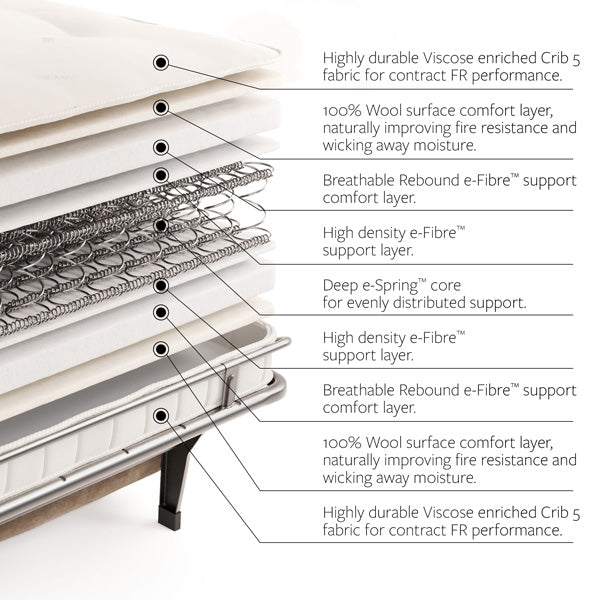 Highly durable Viscose enriched Crib 5 fabric for contract FR performance.

100% Wool surface comfort layer, naturally improving fire resistance and wicking away moisture.

Breathable Rebound e-Fibre™ support comfort layer.

High density e-Fibre™ support layer.

Deep e-Spring™ core for evenly distributed support.

High density e-Fibre™ support layer.

Breathable Rebound e-Fibre™ support comfort layer.

100% Wool surface comfort layer, naturally improving fire resistance and wicking away moisture.

Highly durable Viscose enriched Crib 5 fabric for contract FR performance.