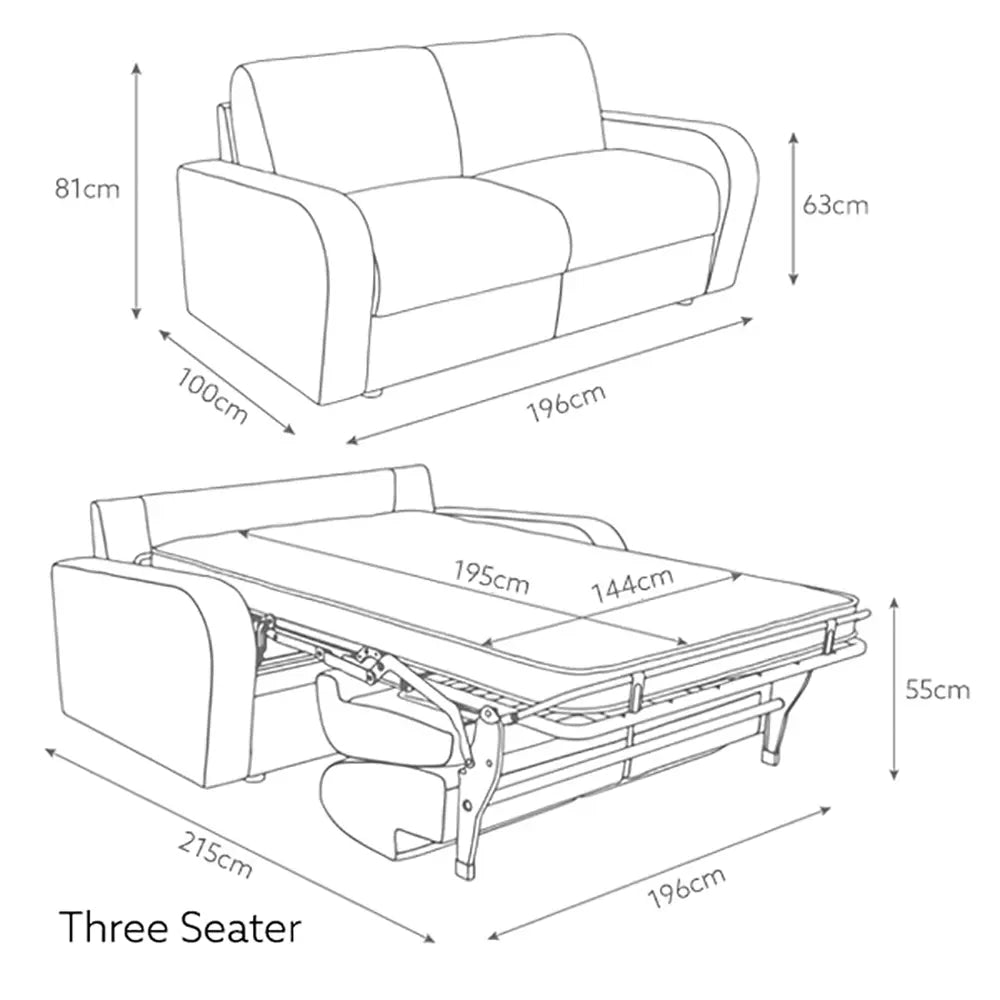 81cm
63cm
100cm
196cm
195cm
144cm
55cm
215cm
196cm
Three Seater