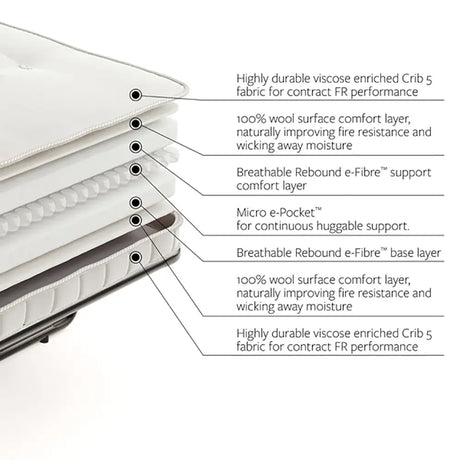 Highly durable viscose enriched Crib 5 fabric for contract FR performance

100% wool surface comfort layer, naturally improving fire resistance and wicking away moisture

Breathable Rebound e-Fibre™ support comfort layer

Micro e-Pocket™
for continuous huggable support.

Breathable Rebound e-Fibre™ base layer

100% wool surface comfort layer, naturally improving fire resistance and wicking away moisture

Highly durable viscose enriched Crib 5 fabric for contract FR performance