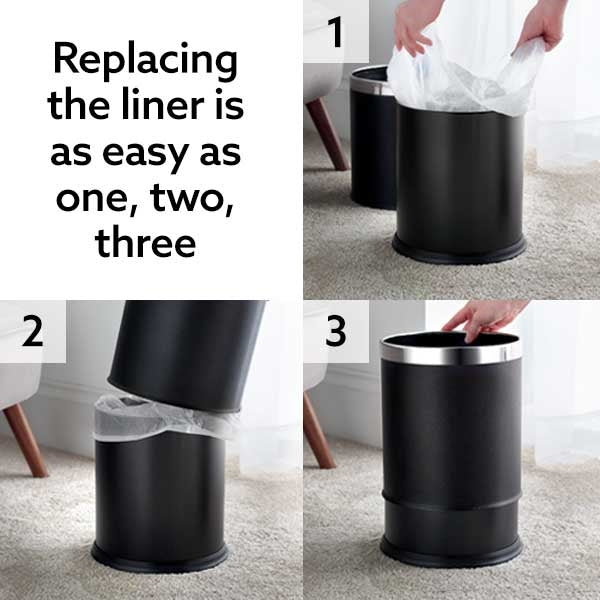 Replacing the liner is as easy as one, two, three

1

2

3