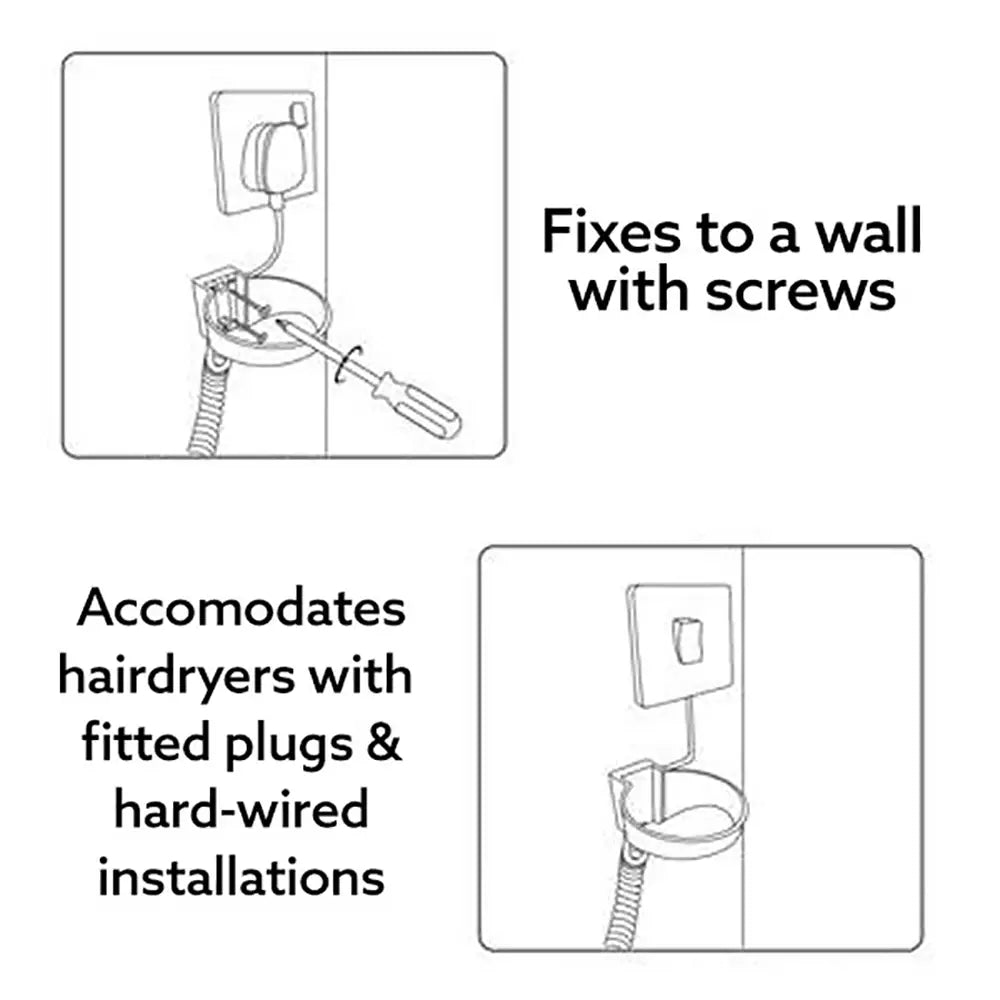 Fixes to a wall with screws

Accomodates hairdryers with fitted plugs & hard-wired installations