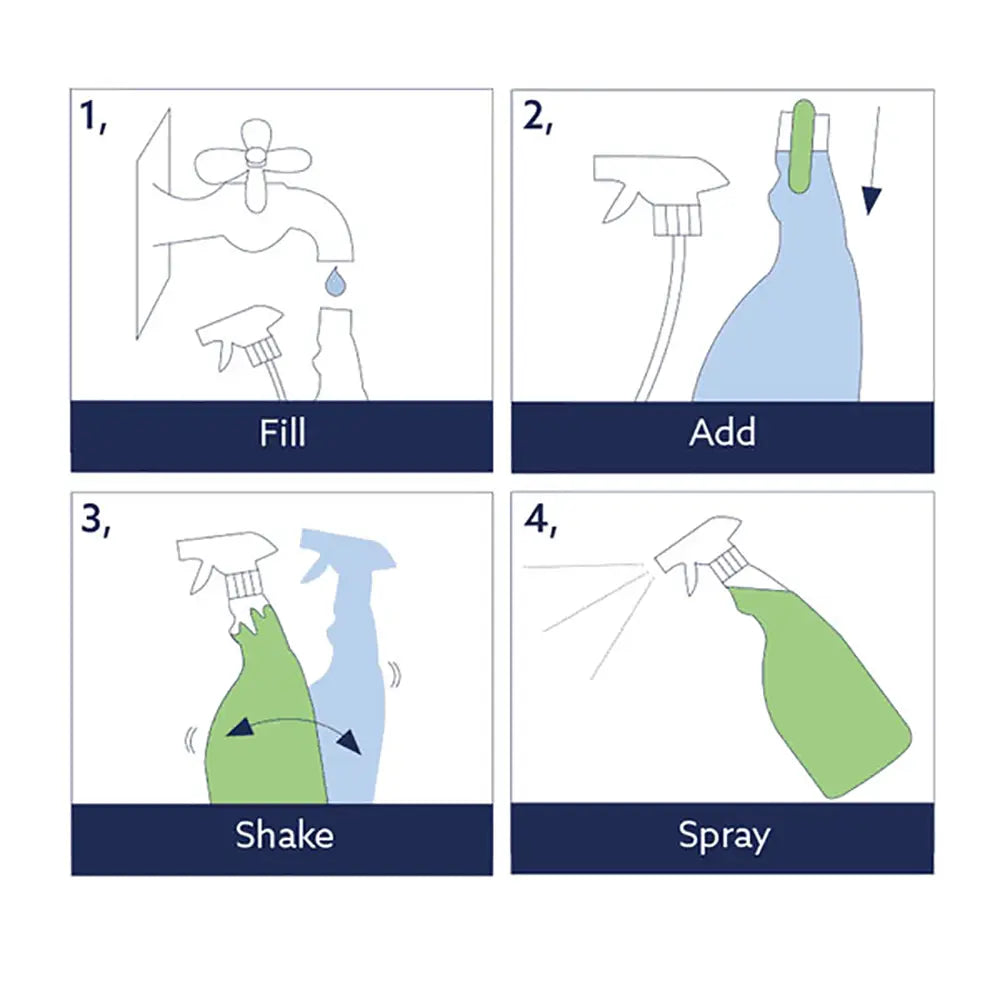 1,

Fill

2,

Add

3,

Shake

4,

Spray