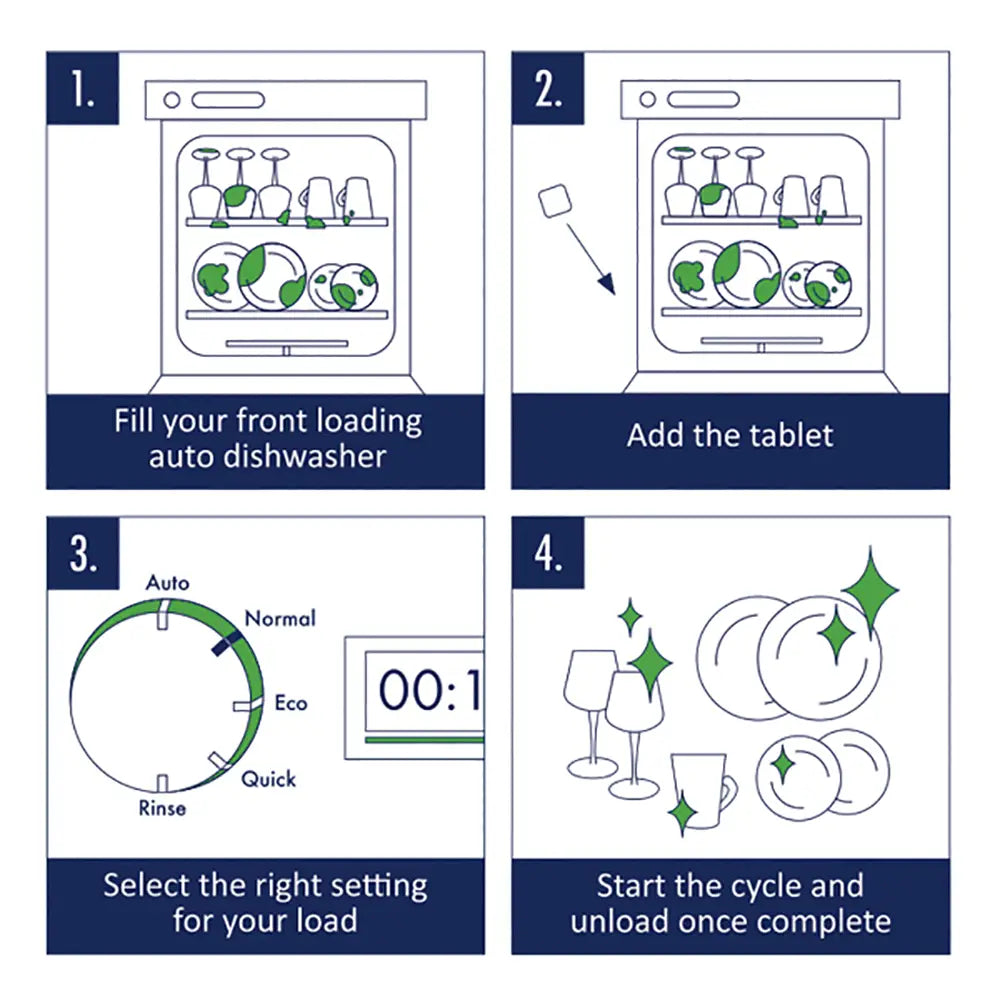 1.

Fill your front loading auto dishwasher

2.

Add the tablet

3.

Auto

Normal

Eco

Quick

Rinse

00:1

Select the right setting for your load

4.

Start the cycle and unload once complete