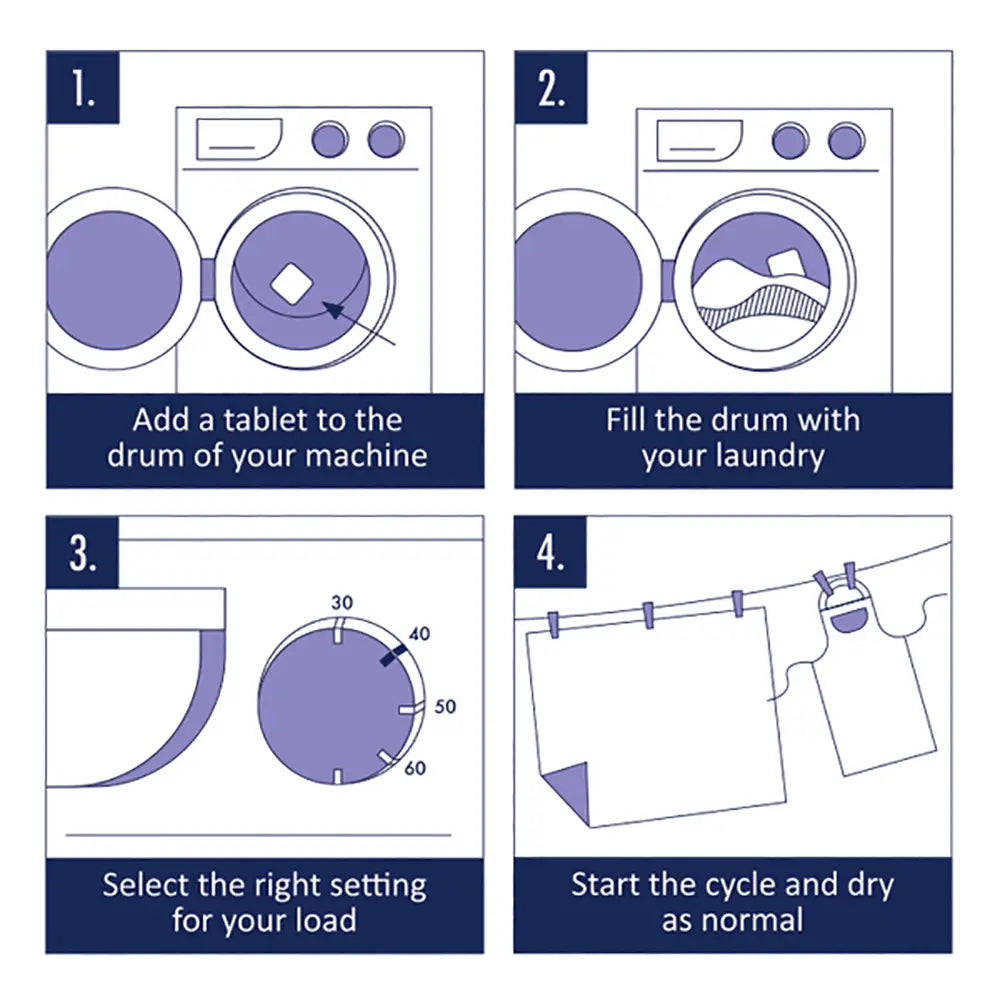 1.

Add a tablet to the drum of your machine

2.

Fill the drum with your laundry

3.

30
40
50
60

Select the right setting for your load

4.

Start the cycle and dry as normal