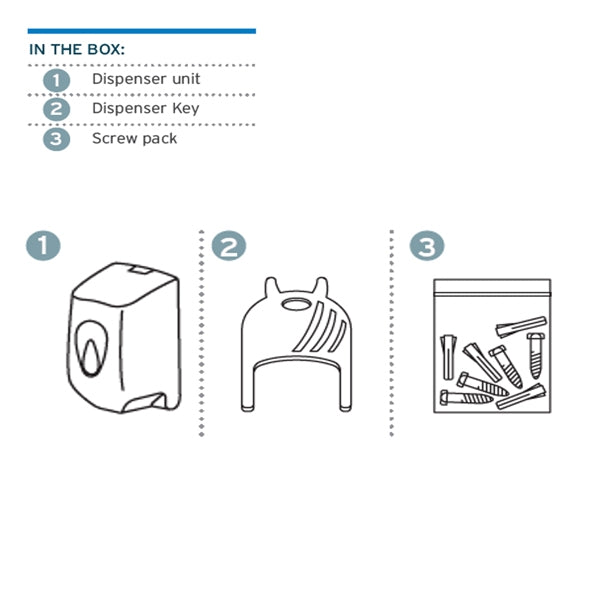 IN THE BOX:

1 Dispenser unit

2 Dispenser Key

3 Screw pack

1

2

3