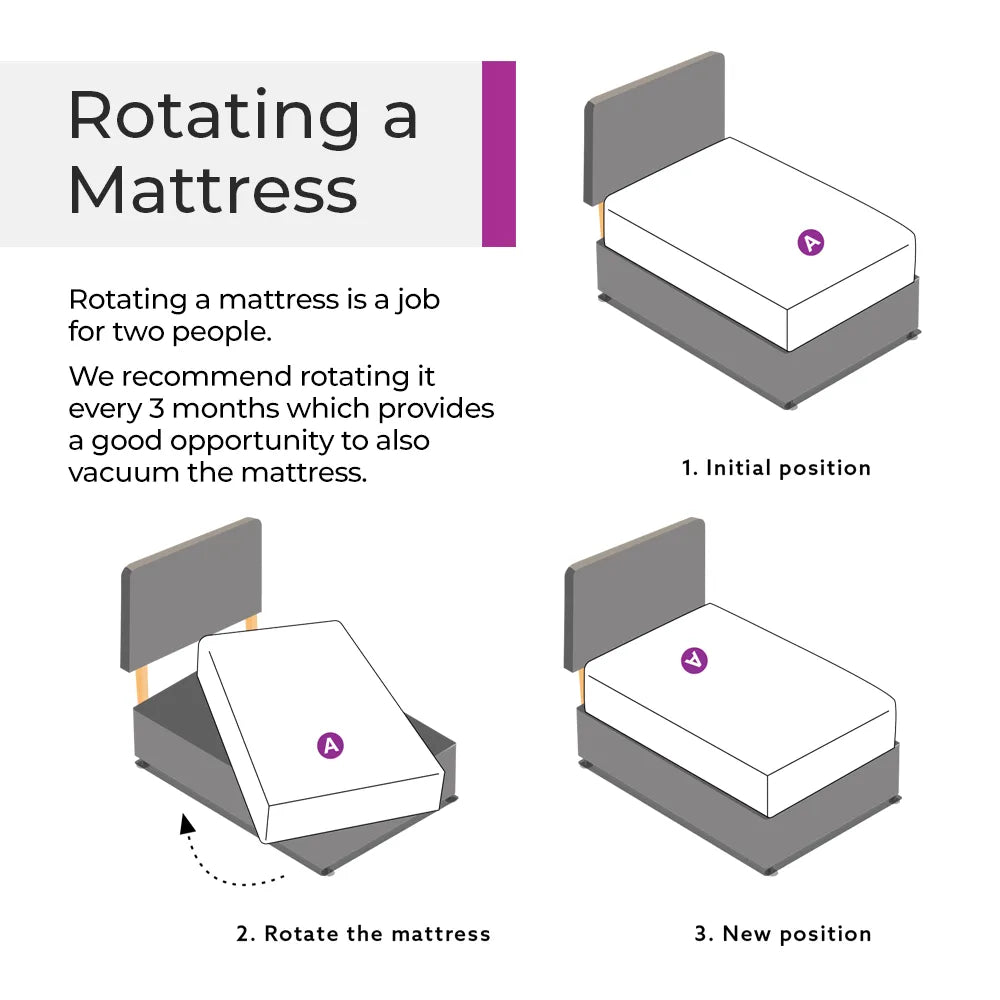 Rotating a Mattress

Rotating a mattress is a job for two people.

We recommend rotating it every 3 months which provides a good opportunity to also vacuum the mattress.

A

1. Initial position

A

2. Rotate the mattress

A

3. New position