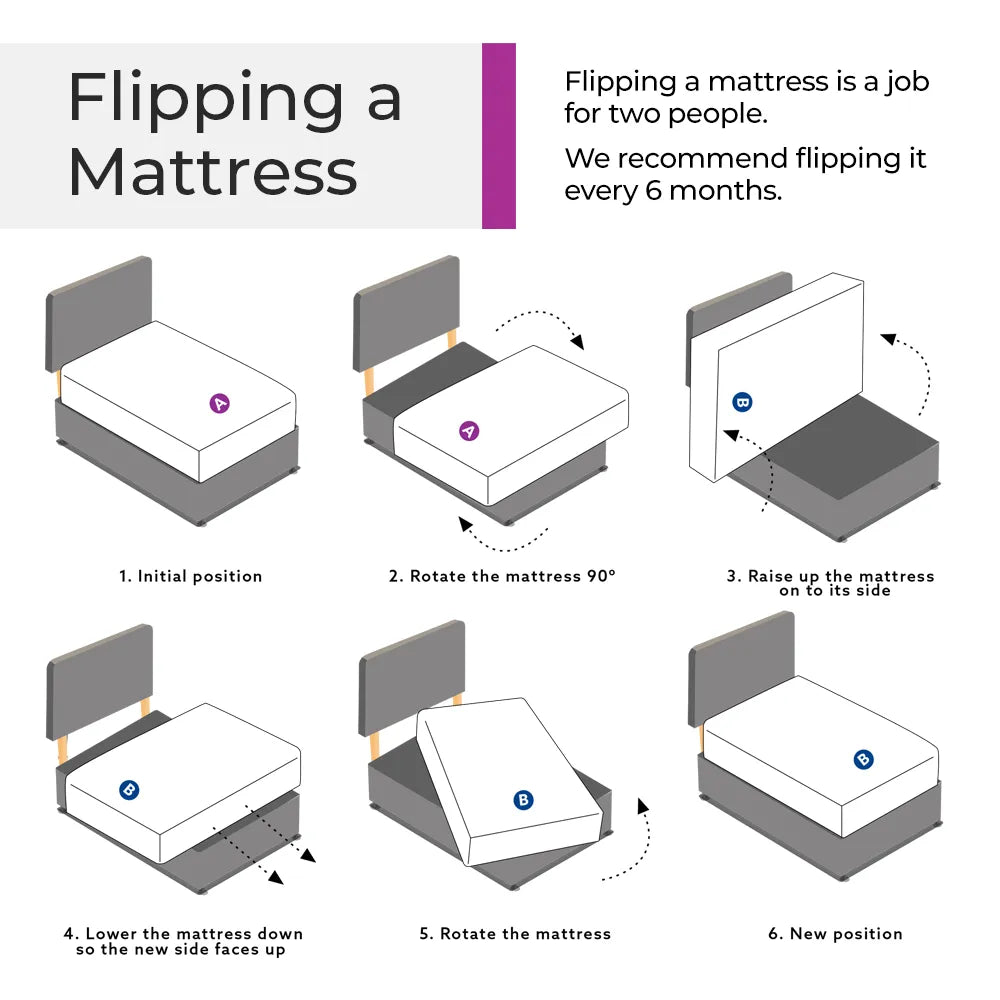 Flipping a Mattress

Flipping a mattress is a job for two people.

We recommend flipping it every 6 months.

A

1. Initial position

A

2. Rotate the mattress 90°

B

3. Raise up the mattress on to its side

B

4. Lower the mattress down so the new side faces up

B

5. Rotate the mattress

B

6. New position