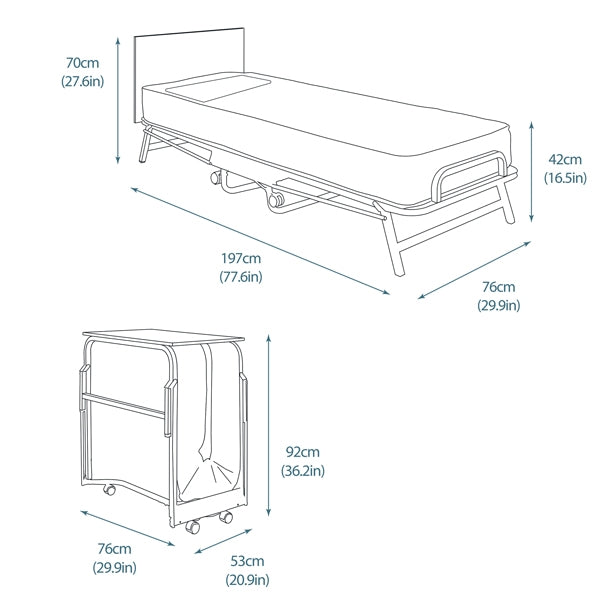 70cm
(27.6in)

42cm
(16.5in)

197cm
(77.6in)

76cm
(29.9in)

92cm
(36.2in)

76cm
(29.9in)

53cm
(20.9in)