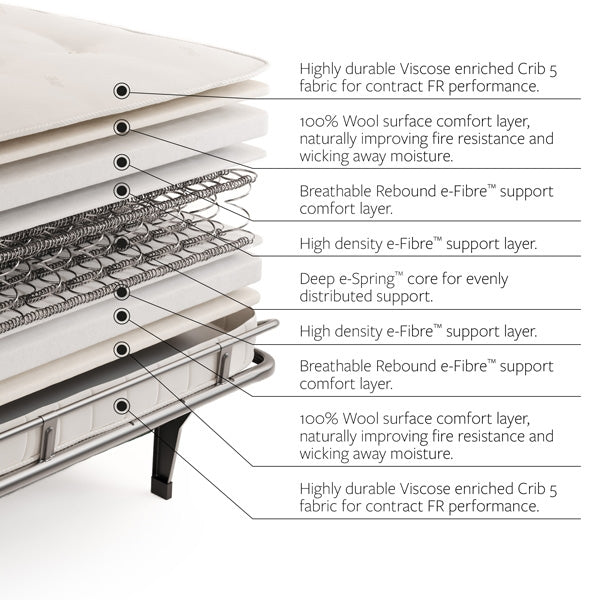 Highly durable Viscose enriched Crib 5 fabric for contract FR performance.

100% Wool surface comfort layer, naturally improving fire resistance and wicking away moisture.

Breathable Rebound e-Fibre™ support comfort layer.

High density e-Fibre™ support layer.

Deep e-Spring™ core for evenly distributed support.

High density e-Fibre™ support layer.

Breathable Rebound e-Fibre™ support comfort layer.

100% Wool surface comfort layer, naturally improving fire resistance and wicking away moisture.

Highly durable Viscose enriched Crib 5 fabric for contract FR performance.