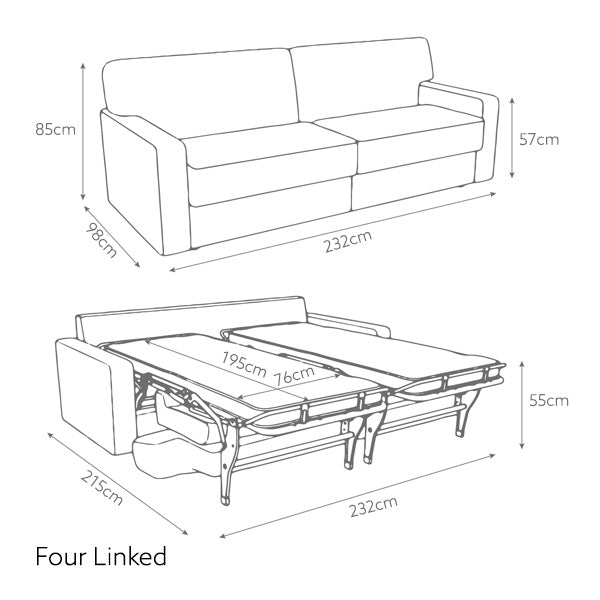 85cm
57cm
98cm
232cm
195cm
76cm
55cm
215cm
232cm
Four Linked