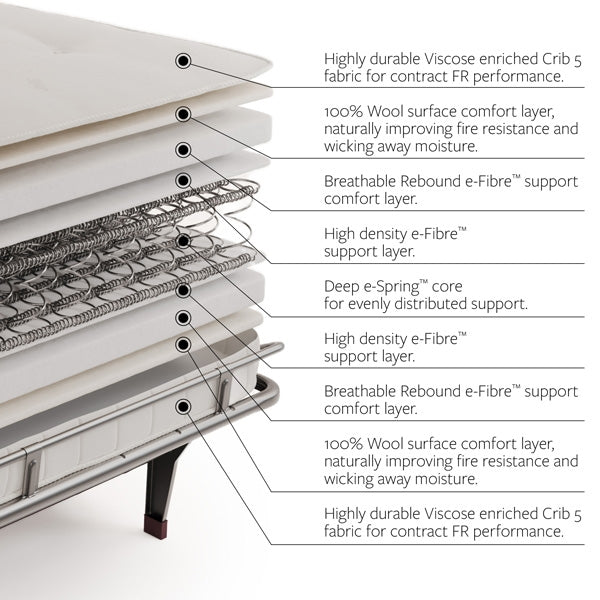 Highly durable Viscose enriched Crib 5 fabric for contract FR performance.

100% Wool surface comfort layer, naturally improving fire resistance and wicking away moisture.

Breathable Rebound e-Fibre™ support comfort layer.

High density e-Fibre™ support layer.

Deep e-Spring™ core for evenly distributed support.

High density e-Fibre™ support layer.

Breathable Rebound e-Fibre™ support comfort layer.

100% Wool surface comfort layer, naturally improving fire resistance and wicking away moisture.

Highly durable Viscose enriched Crib 5 fabric for contract FR performance.