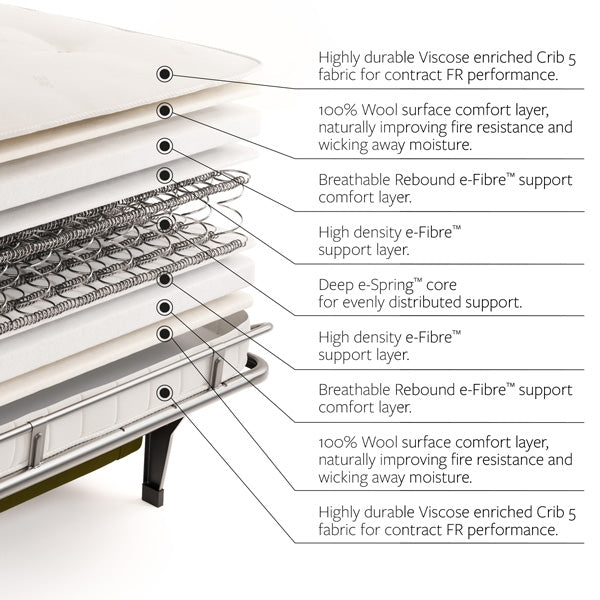 Highly durable Viscose enriched Crib 5 fabric for contract FR performance.

100% Wool surface comfort layer, naturally improving fire resistance and wicking away moisture.

Breathable Rebound e-Fibre™ support comfort layer.

High density e-Fibre™ support layer.

Deep e-Spring™ core for evenly distributed support.

High density e-Fibre™ support layer.

Breathable Rebound e-Fibre™ support comfort layer.

100% Wool surface comfort layer, naturally improving fire resistance and wicking away moisture.

Highly durable Viscose enriched Crib 5 fabric for contract FR performance.