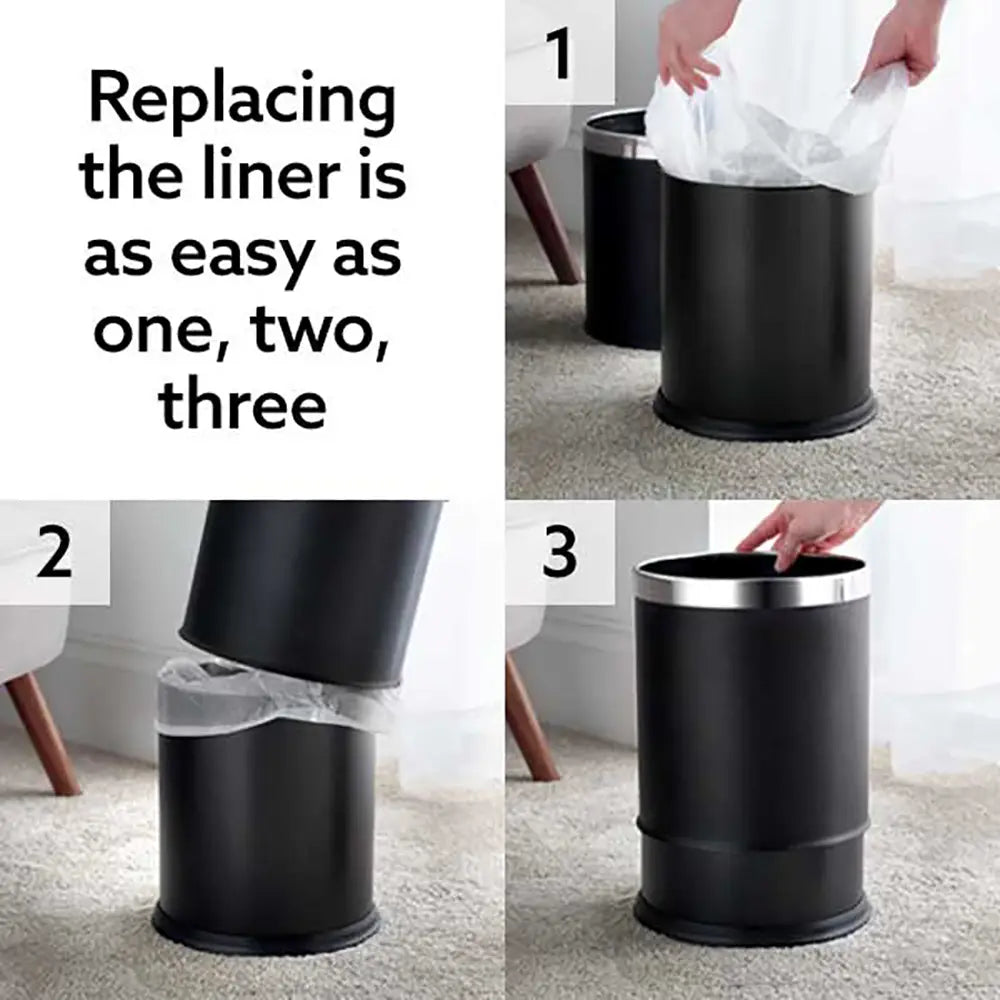 Replacing the liner is as easy as one, two, three

1

2

3