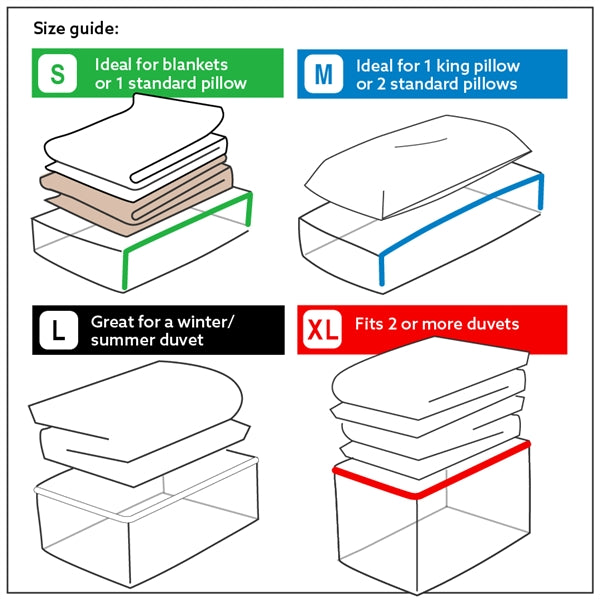 Size guide:

S Ideal for blankets or 1 standard pillow

M Ideal for 1 king pillow or 2 standard pillows

L Great for a winter/ summer duvet

XL Fits 2 or more duvets