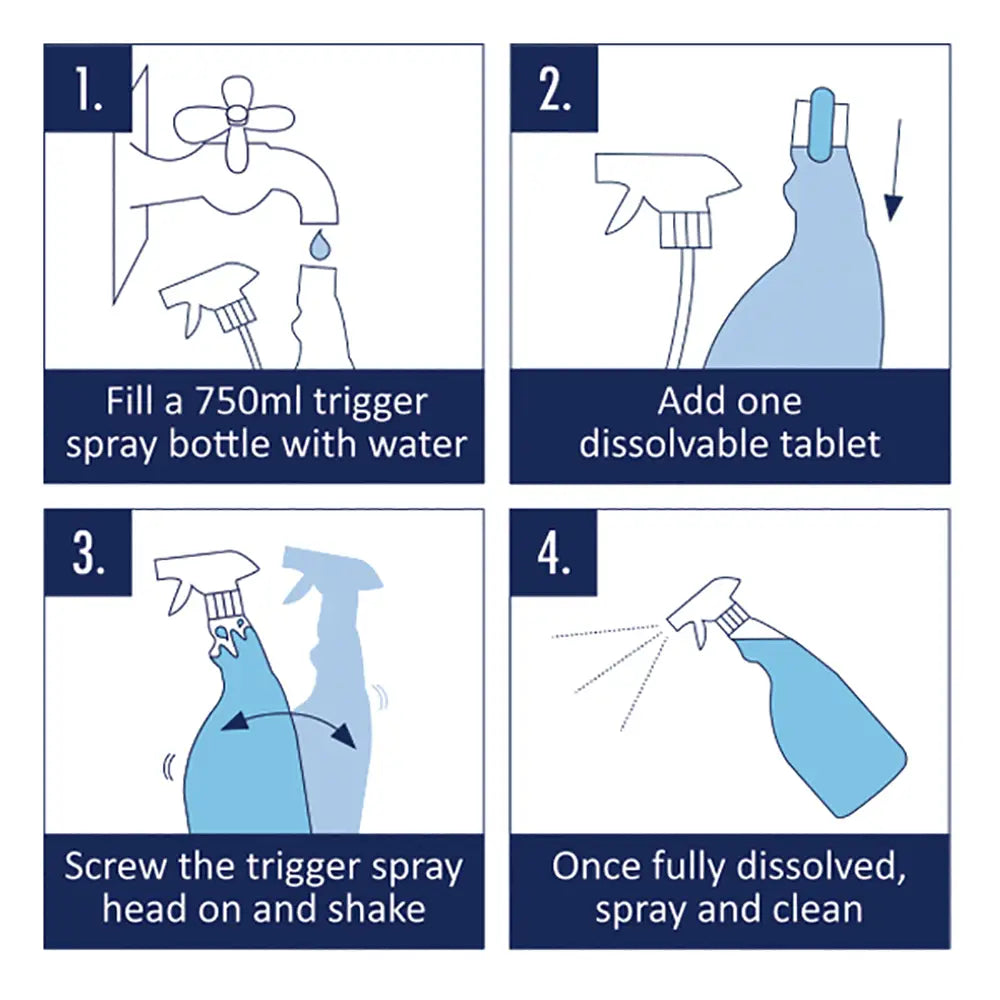 1.

Fill a 750ml trigger spray bottle with water

2.

Add one dissolvable tablet

3.

Screw the trigger spray head on and shake

4.

Once fully dissolved, spray and clean