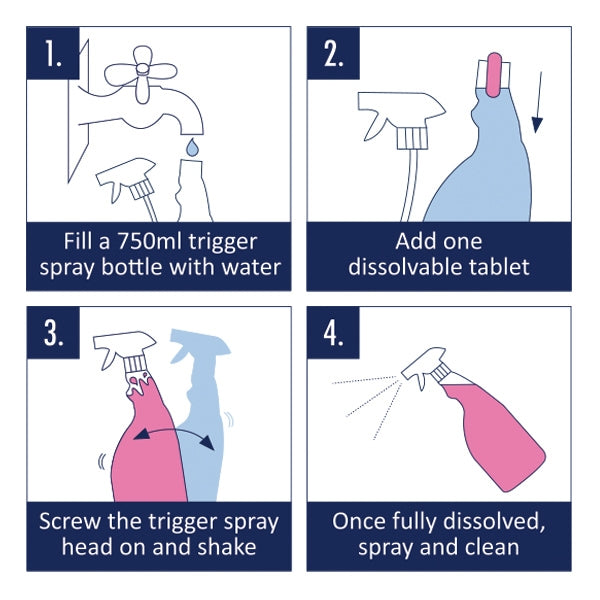 1.

Fill a 750ml trigger spray bottle with water

2.

Add one dissolvable tablet

3.

Screw the trigger spray head on and shake

4.

Once fully dissolved, spray and clean