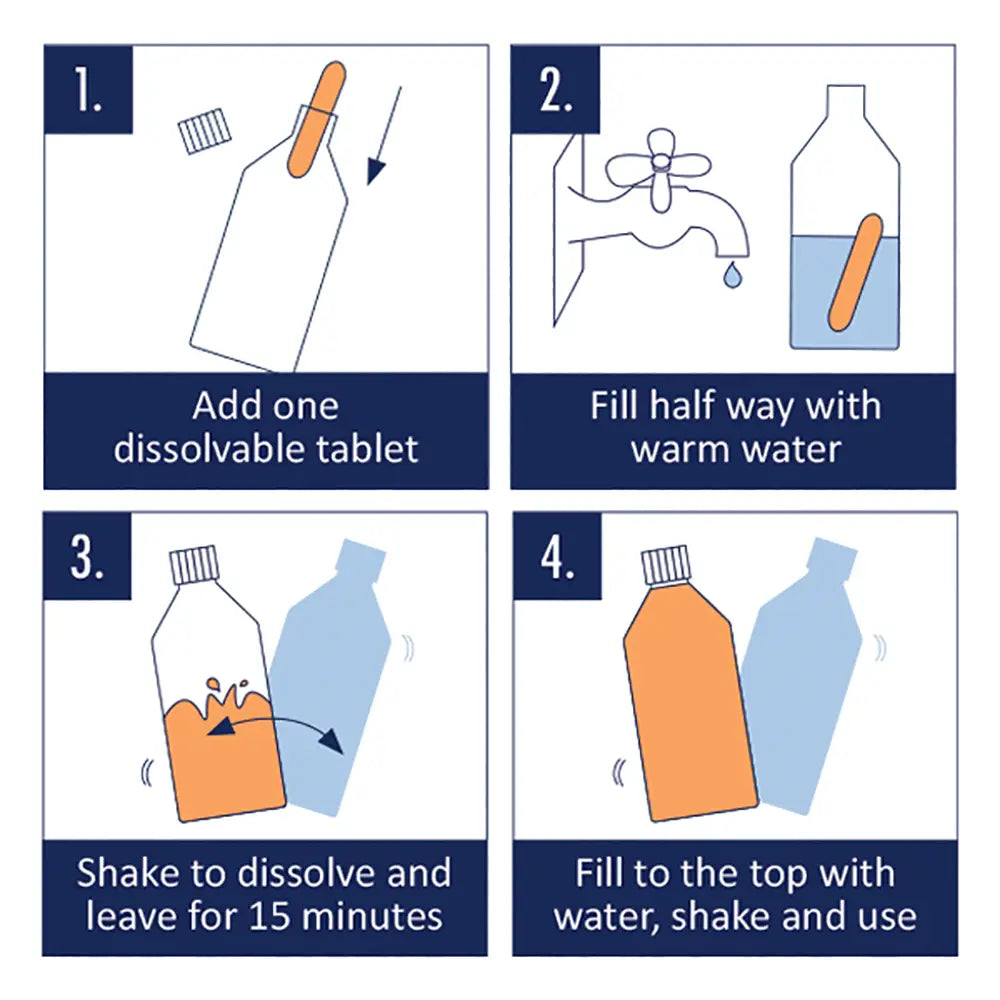 1.

Add one dissolvable tablet

2.

Fill half way with warm water

3.

Shake to dissolve and leave for 15 minutes

4.

Fill to the top with water, shake and use